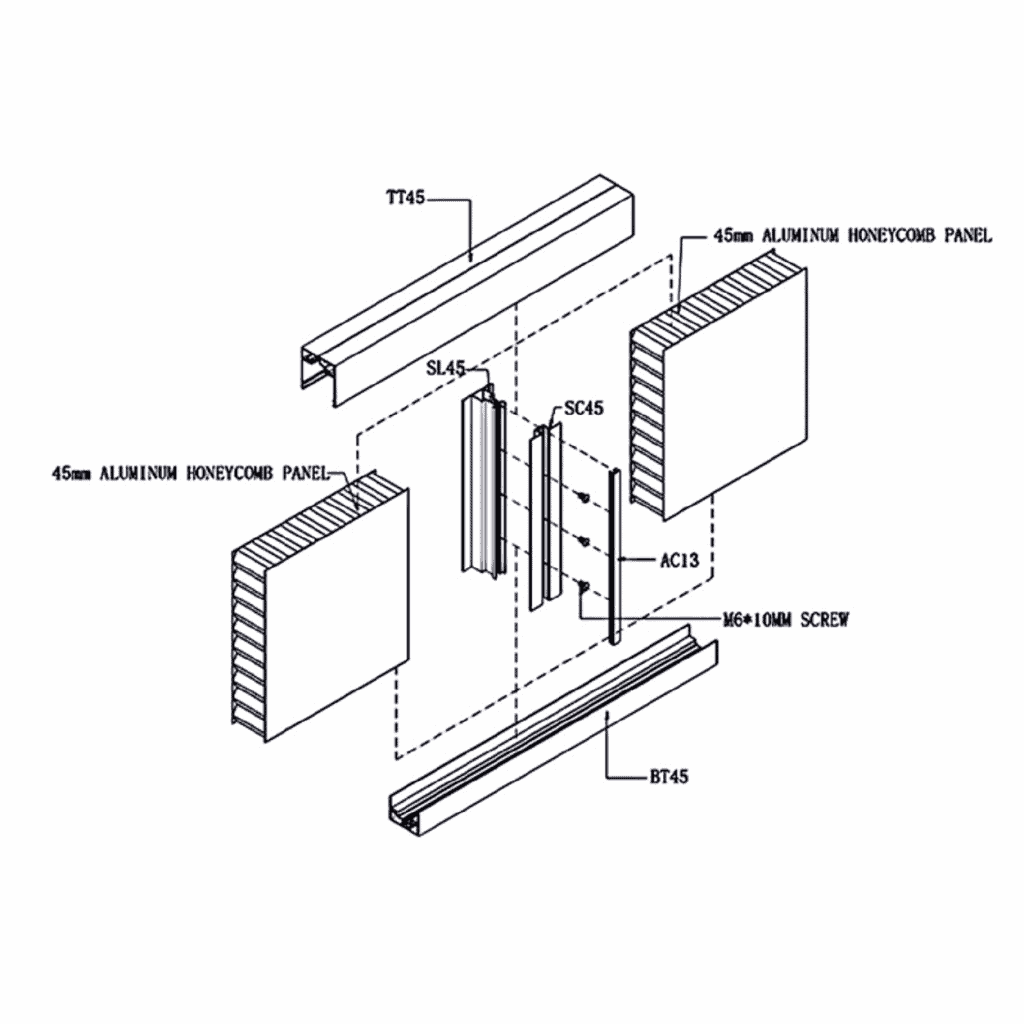 TT45

45mm ALUMINUM HONEYCOMB PANEL

SL45

SC45

45mm ALUMINUM HONEYCOMB PANEL

AC13

M6*10MM SCREW

BT45